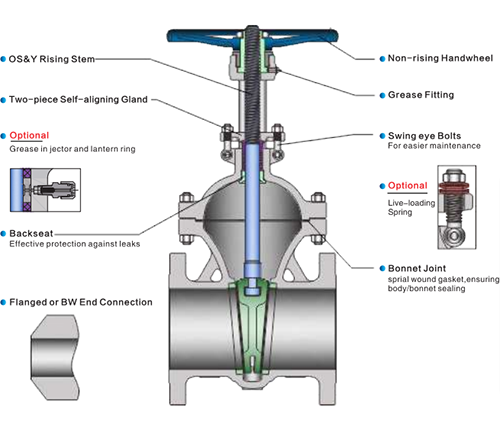 OS&Y Rising Stem

Two-piece Self-aligning Gland

Optional
Grease in jector and lantern ring

Backseat
Effective protection against leaks

Flanged or BW End Connection

Non-rising Handwheel

Grease Fitting

Swing eye Bolts
For easier maintenance

Optional
Live-loading Spring

Bonnet Joint
sprial wound gasket,ensuring body/bonnet sealing