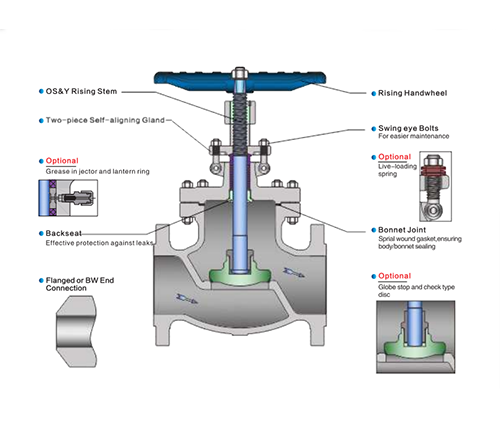 OS&Y Rising Stem

Two-piece Self-aligning Gland

Optional
Grease in jector and lantern ring

Backseat
Effective protection against leaks

Flanged or BW End Connection

Rising Handwheel

Swing eye Bolts
For easier maintenance

Optional
Live-loading spring

Bonnet Joint
Sprial wound gasket,ensuring body/bonnet sealing

Optional
Globe stop and check type disc